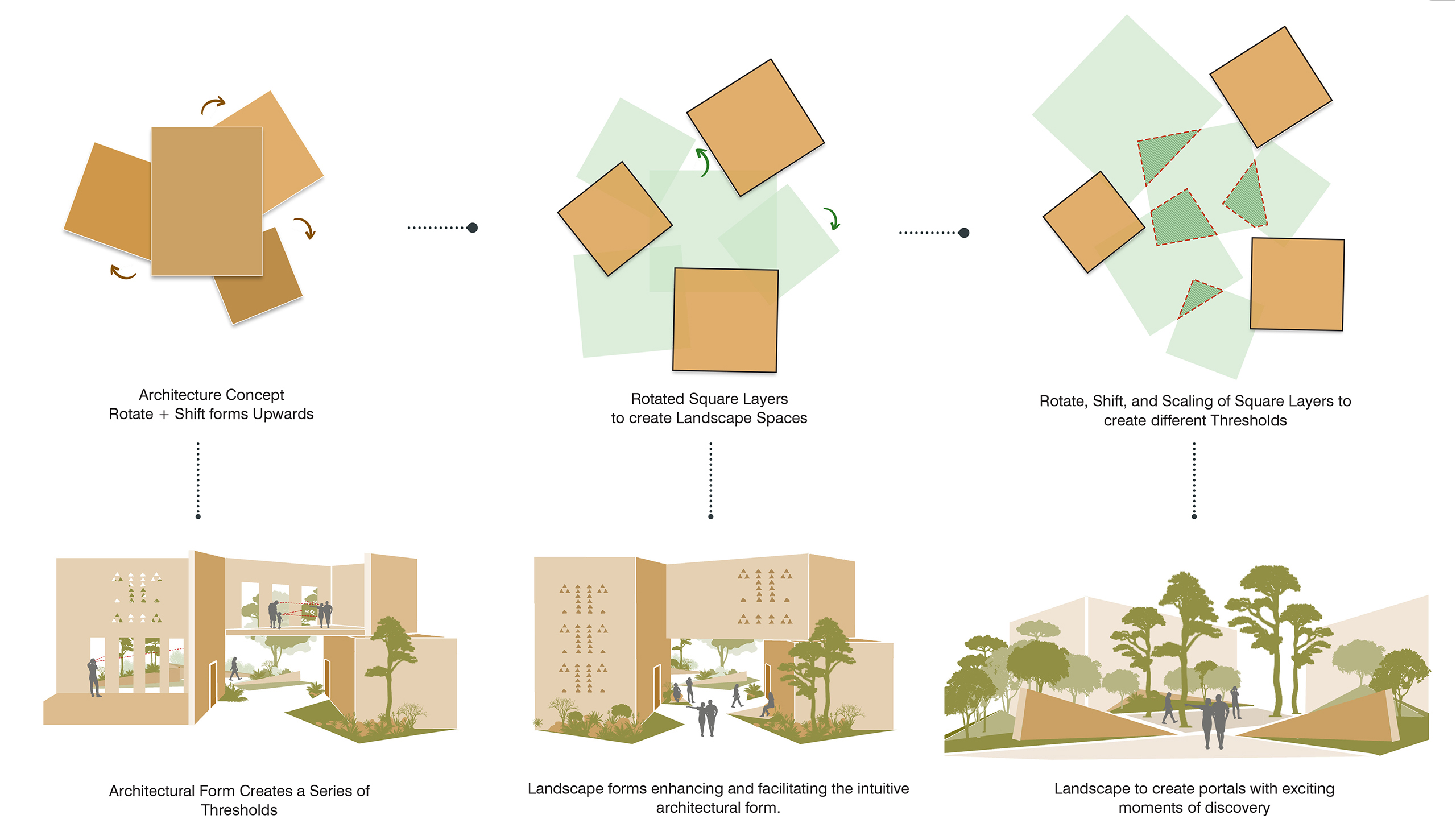 Architecture Concept
Rotate + Shift forms Upwards

Rotated Square Layers
to create Landscape Spaces

Rotate, Shift, and Scaling of Square Layers to create different Thresholds

Architectural Form Creates a Series of Thresholds

Landscape forms enhancing and facilitating the intuitive architectural form.

Landscape to create portals with exciting moments of discovery